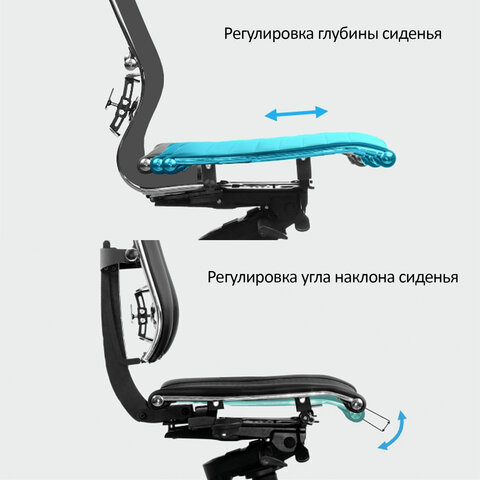 Регулировка глубины сиденья

Регулировка угла наклона сиденья