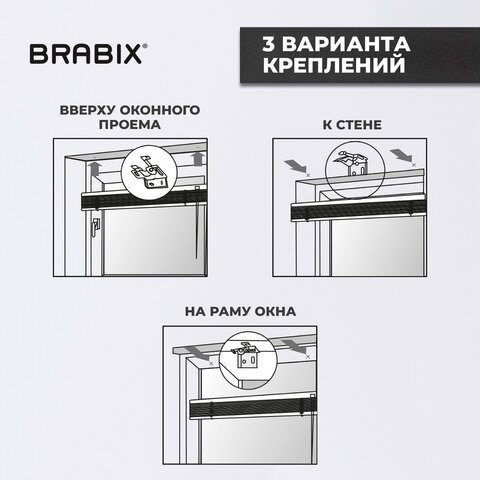 BRABIX®

3 ВАРИАНТА КРЕПЛЕНИЙ

ВВЕРХУ ОКОННОГО ПРОЕМА

К СТЕНЕ

НА РАМУ ОКНА