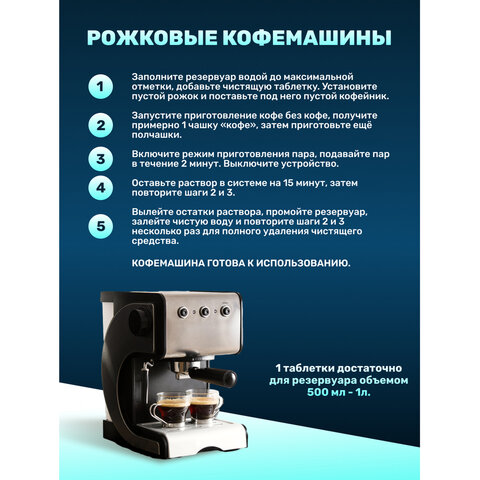 РОЖКОВЫЕ КОФЕМАШИНЫ

1 Заполните резервуар водой до максимальной отметки, добавьте чистящую таблетку. Установите пустой рожок и поставьте под него пустой кофейник.

2 Запустите приготовление кофе без кофе, получите примерно 1 чашку «кофе», затем приготовьте ещё полчашки.

3 Включите режим приготовления пара, подавайте пар в течение 2 минут. Выключите устройство.

4 Оставьте раствор в системе на 15 минут, затем повторите шаги 2 и 3.

5 Вылейте остатки раствора, промойте резервуар, залейте чистую воду и повторите шаги 2 и 3 несколько раз для полного удаления чистящего средства.

КОФЕМАШИНА ГОТОВА К ИСПОЛЬЗОВАНИЮ.

1 таблетки достаточно для резервуара объемом 500 мл - 1л.