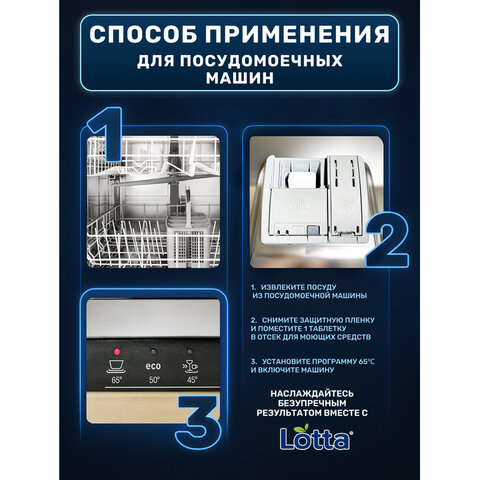 СПОСОБ ПРИМЕНЕНИЯ
ДЛЯ ПОСУДОМОЕЧНЫХ МАШИН

1

2

eco
65°
50°
45°

3

1. ИЗВЛЕКИТЕ ПОСУДУ ИЗ ПОСУДОМОЕЧНОЙ МАШИНЫ

2. СНИМИТЕ ЗАЩИТНУЮ ПЛЕНКУ И ПОМЕСТИТЕ 1 ТАБЛЕТКУ В ОТСЕК ДЛЯ МОЮЩИХ СРЕДСТВ

3. УСТАНОВИТЕ ПРОГРАММУ 65°С И ВКЛЮЧИТЕ МАШИНУ

НАСЛАЖДАЙТЕСЬ БЕЗУПРЕЧНЫМ РЕЗУЛЬТАТОМ ВМЕСТЕ С

Lotta®