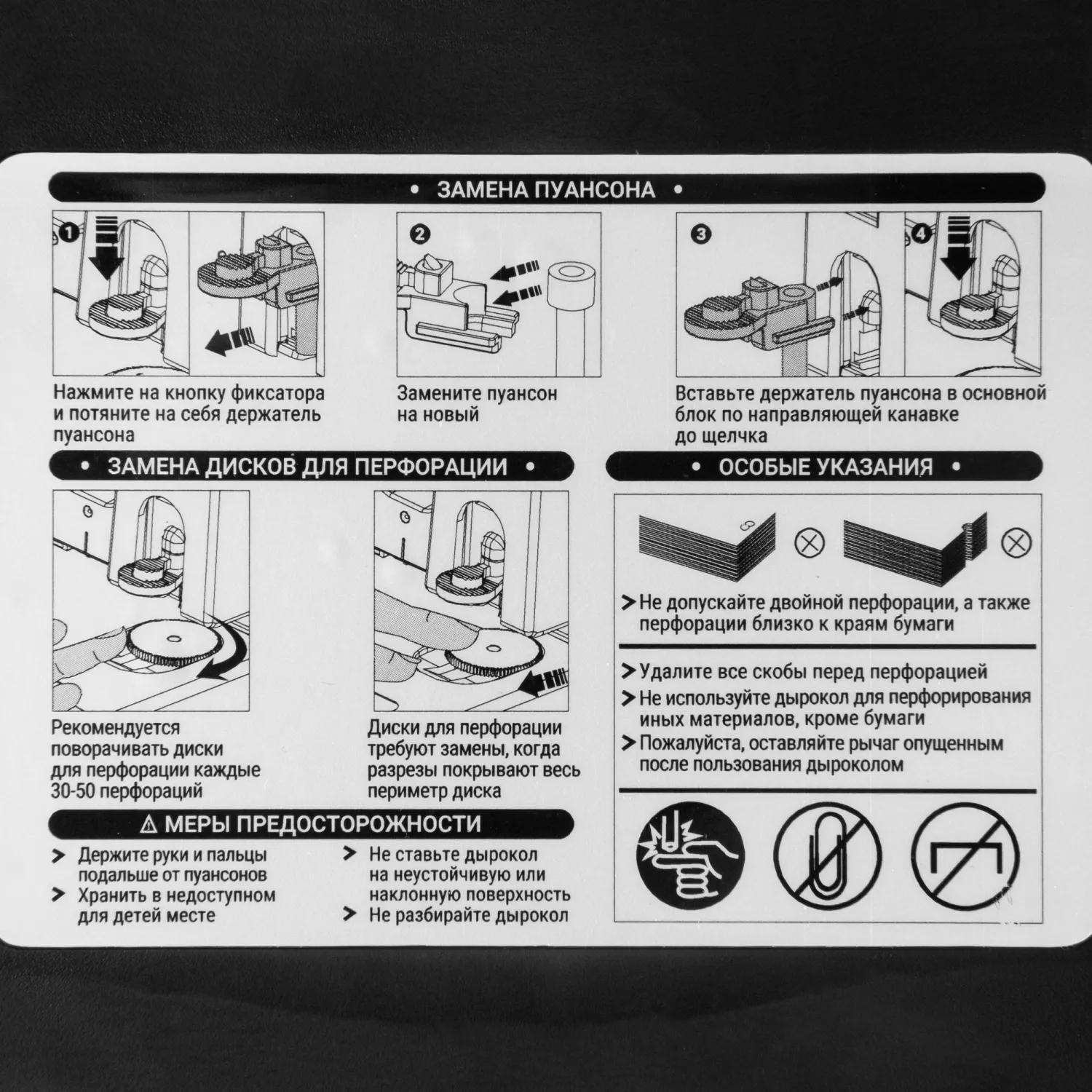 • ЗАМЕНА ПУАНСОНА •

1

Нажмите на кнопку фиксатора и потяните на себя держатель пуансона

2

Замените пуансон на новый

3

4

Вставьте держатель пуансона в основной блок по направляющей канавке до щелчка

• ЗАМЕНА ДИСКОВ ДЛЯ ПЕРФОРАЦИИ •

Рекомендуется поворачивать диски для перфорации каждые 30-50 перфораций

Диски для перфорации требуют замены, когда разрезы покрывают весь периметр диска

⚠ МЕРЫ ПРЕДОСТОРОЖНОСТИ

> Держите руки и пальцы подальше от пуансонов
> Хранить в недоступном для детей месте

> Не ставьте дырокол на неустойчивую или наклонную поверхность
> Не разбирайте дырокол

• ОСОБЫЕ УКАЗАНИЯ •

> Не допускайте двойной перфорации, а также перфорации близко к краям бумаги

> Удалите все скобы перед перфорацией
> Не используйте дырокол для перфорирования иных материалов, кроме бумаги
> Пожалуйста, оставляйте рычаг опущенным после пользования дыроколом