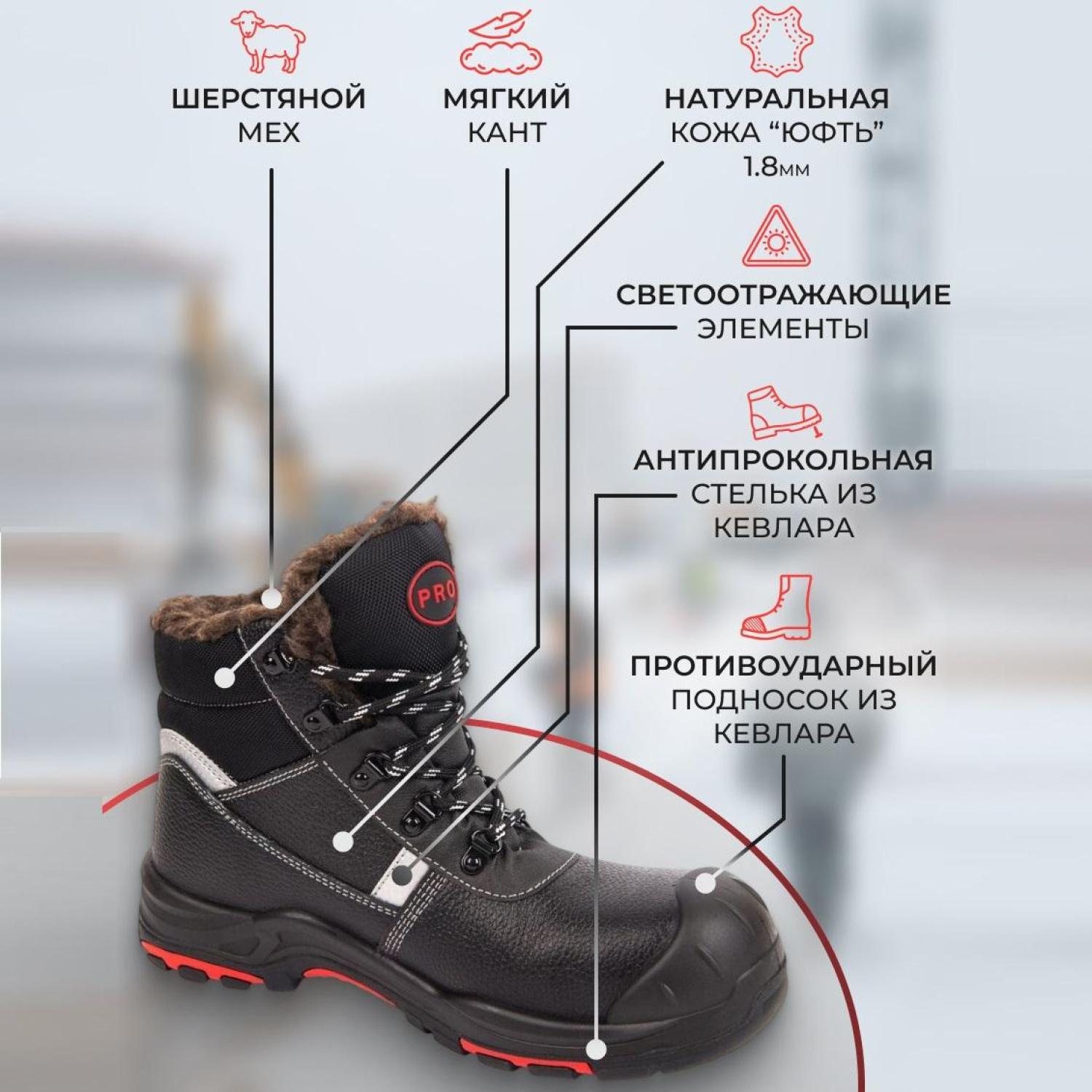 ШЕРСТЯНОЙ МЕХ

МЯГКИЙ КАНТ

НАТУРАЛЬНАЯ КОЖА “ЮФТЬ” 1.8мм

СВЕТООТРАЖАЮЩИЕ ЭЛЕМЕНТЫ

АНТИПРОКОЛЬНАЯ СТЕЛЬКА ИЗ КЕВЛАРА

ПРОТИВОУДАРНЫЙ ПОДНОСОК ИЗ КЕВЛАРА

PRO