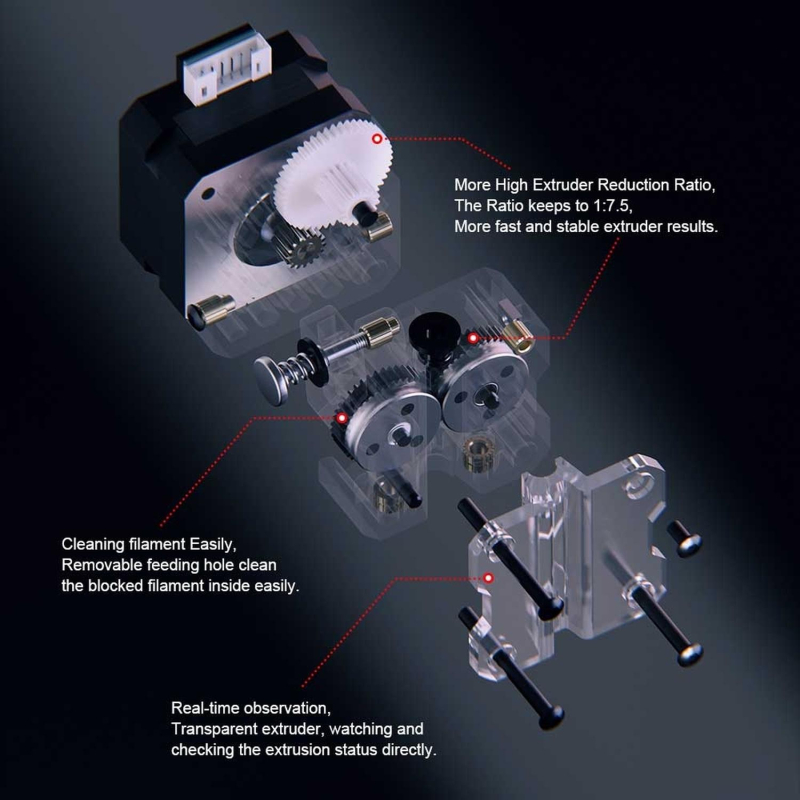 More High Extruder Reduction Ratio,
The Ratio keeps to 1:7.5,
More fast and stable extruder results.

Cleaning filament Easily,
Removable feeding hole clean
the blocked filament inside easily.

Real-time observation,
Transparent extruder, watching and
checking the extrusion status directly.