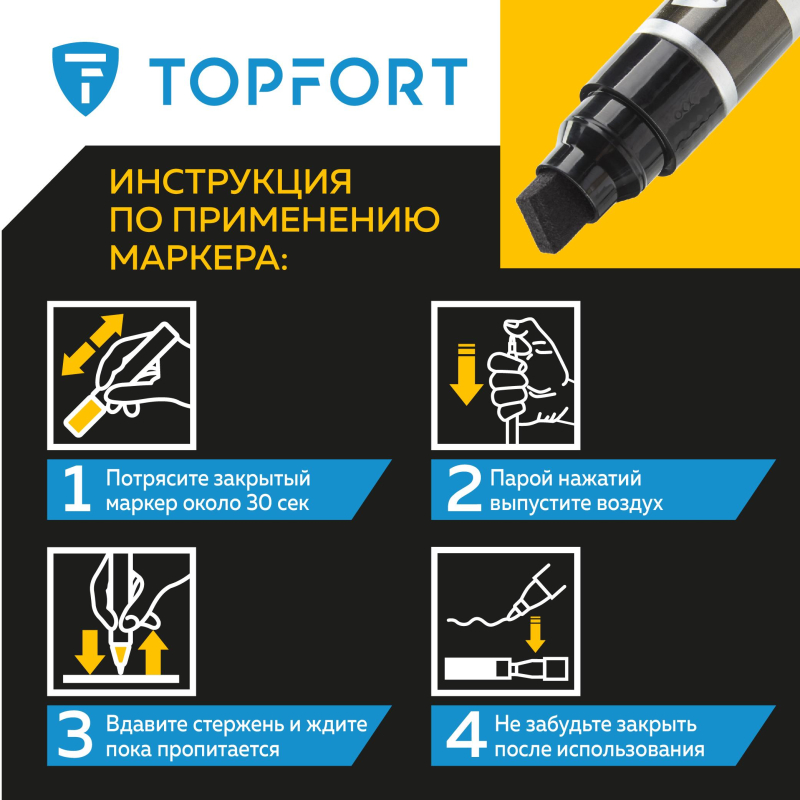 TOPFORT

ИНСТРУКЦИЯ ПО ПРИМЕНЕНИЮ МАРКЕРА:

1 Потрясите закрытый маркер около 30 сек

2 Парой нажатий выпустите воздух

3 Вдавите стержень и ждите пока пропитается

4 Не забудьте закрыть после использования