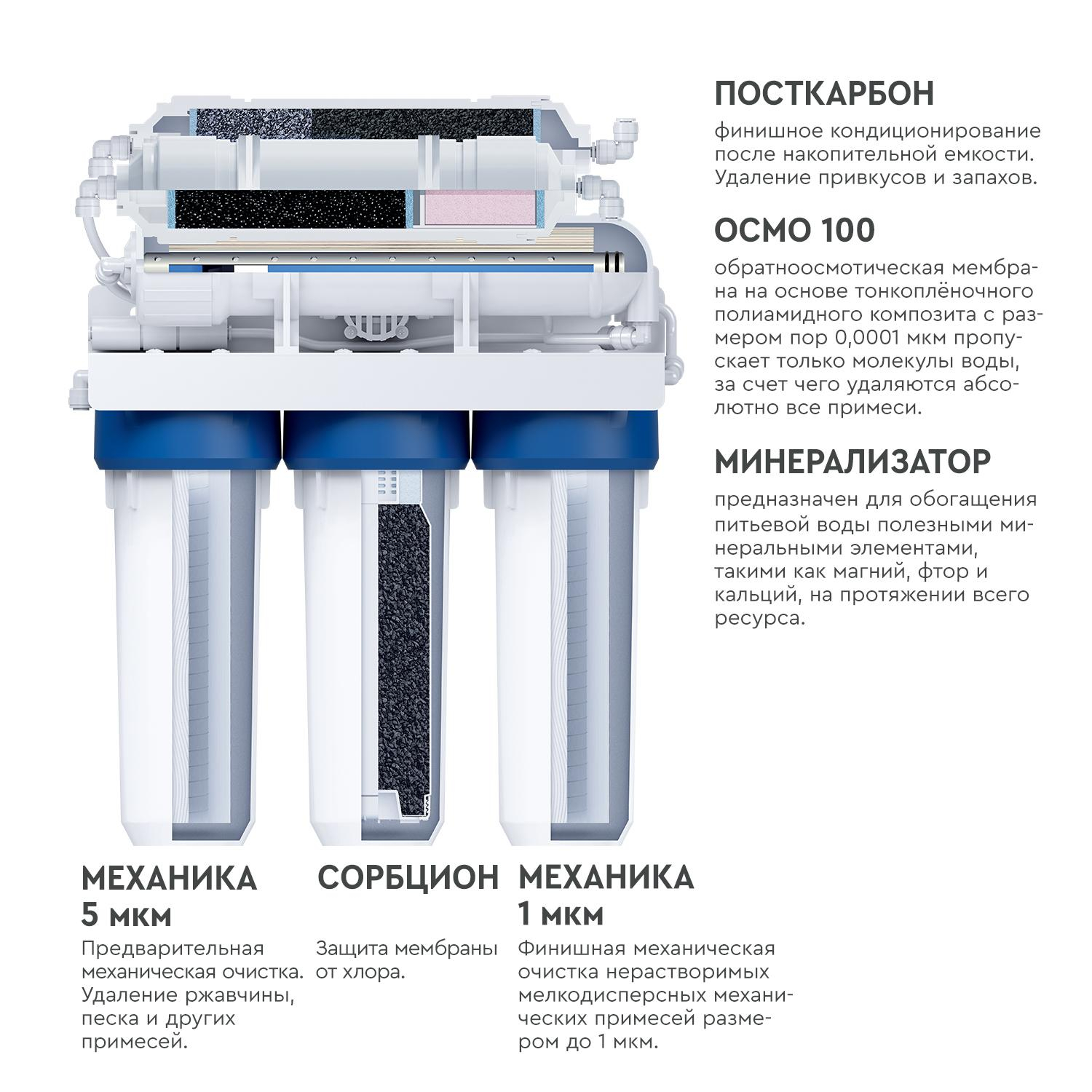 ПОСТКАРБОН

финишное кондиционирование после накопительной емкости. Удаление привкусов и запахов.

ОСМО 100

обратноосмотическая мембрана на основе тонкоплёночного полиамидного композита с размером пор 0,0001 мкм пропускает только молекулы воды, за счет чего удаляются абсолютно все примеси.

МИНЕРАЛИЗАТОР

предназначен для обогащения питьевой воды полезными минеральными элементами, такими как магний, фтор и кальций, на протяжении всего ресурса.

МЕХАНИКА 5 мкм

Предварительная механическая очистка. Удаление ржавчины, песка и других примесей.

СОРБЦИОН

Защита мембраны от хлора.

МЕХАНИКА 1 мкм

Финишная механическая очистка нерастворимых мелкодисперсных механических примесей размером до 1 мкм.