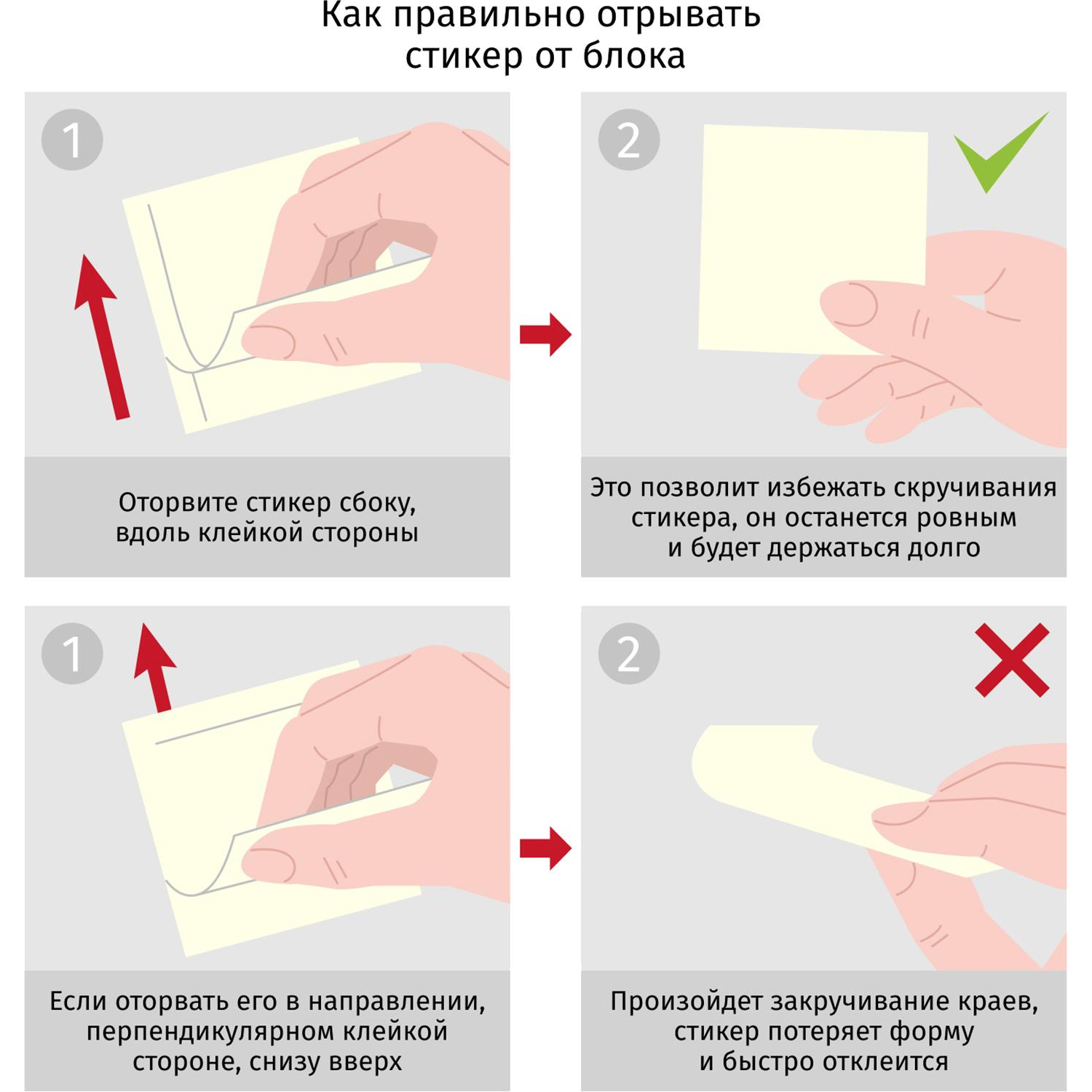 Как правильно отрывать стикер от блока

1

Оторвите стикер сбоку, вдоль клейкой стороны

2

Это позволит избежать скручивания стикера, он останется ровным и будет держаться долго

1

Если оторвать его в направлении, перпендикулярном клейкой стороне, снизу вверх

2

Произойдет закручивание краев, стикер потеряет форму и быстро отклеится