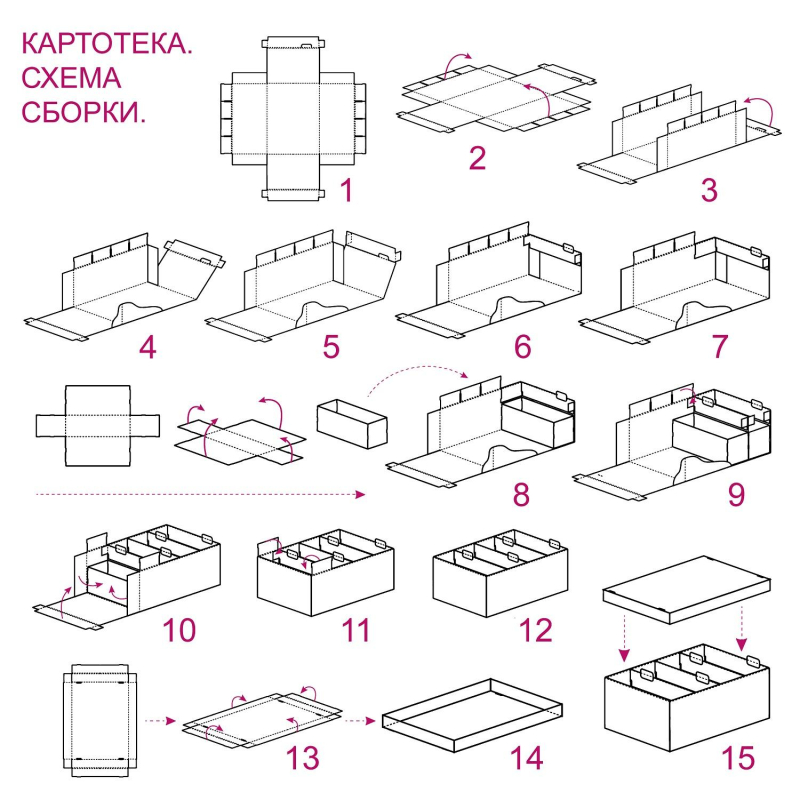 КАРТОТЕКА.
СХЕМА
СБОРКИ.

1

2

3

4

5

6

7

8

9

10

11

12

13

14

15